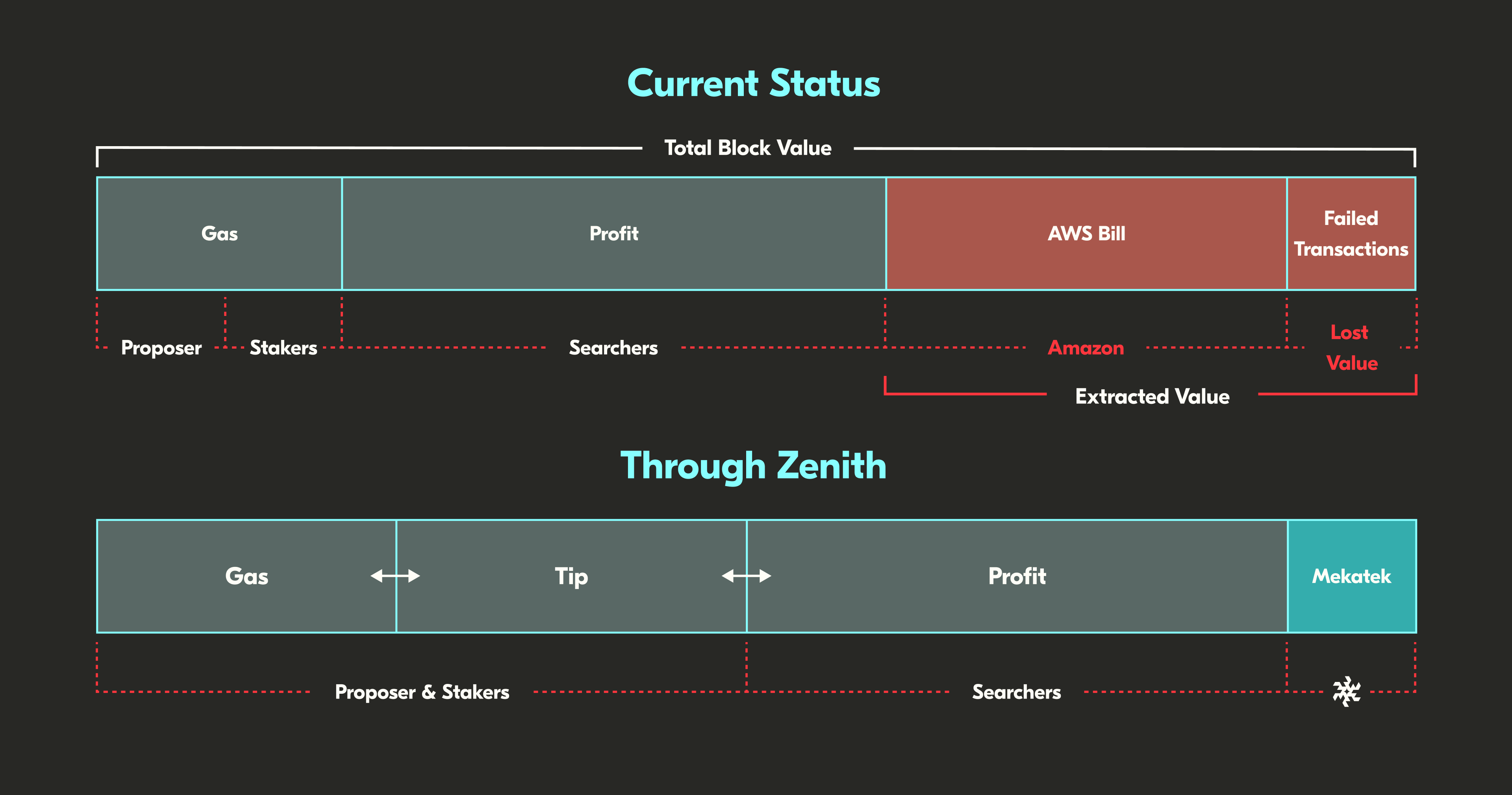 Current Status

Total Block Value

Gas

Profit

AWS Bill

Failed Transactions

Proposer

Stakers

Searchers

Amazon

Lost Value

Extracted Value

Through Zenith

Gas

Tip

Profit

Mekatek

Proposer & Stakers

Searchers